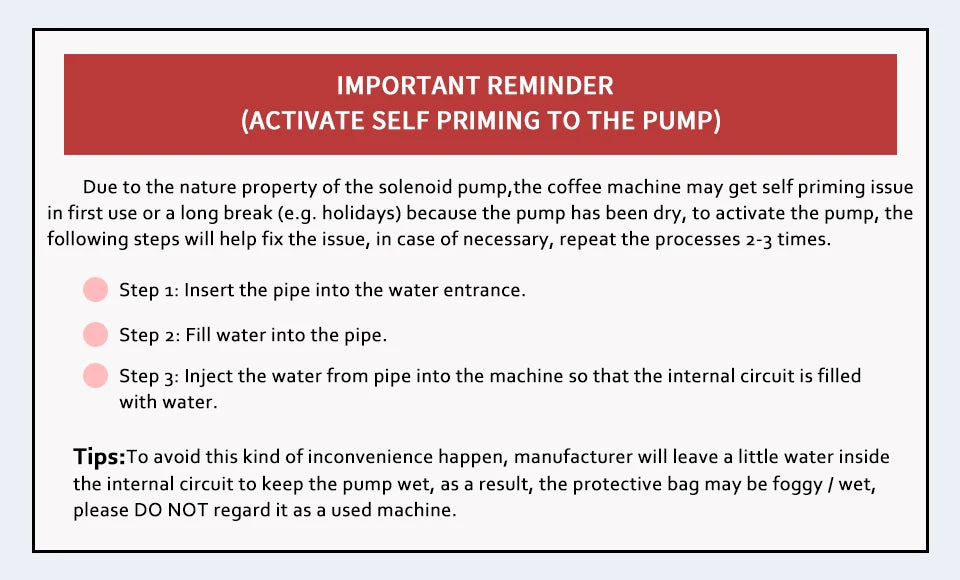 IMPORTANT REMINDER
(ACTIVATE SELF PRIMING TO THE PUMP)

Due to the nature property of the solenoid pump,the coffee machine may get self priming issue in first use or a long break (e.g. holidays) because the pump has been dry, to activate the pump, the following steps will help fix the issue, in case of necessary, repeat the processes 2-3 times.

Step 1: Insert the pipe into the water entrance.

Step 2: Fill water into the pipe.

Step 3: Inject the water from pipe into the machine so that the internal circuit is filled with water.

Tips:To avoid this kind of inconvenience happen, manufacturer will leave a little water inside the internal circuit to keep the pump wet, as a result, the protective bag may be foggy / wet, please DO NOT regard it as a used machine.